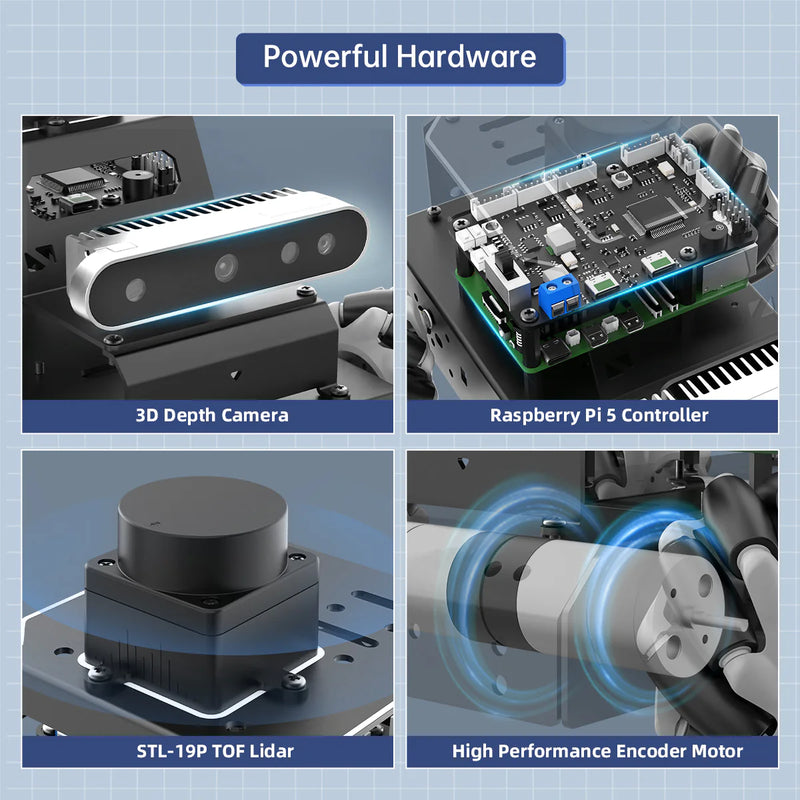 Powerful Hardware

3D Depth Camera

Raspberry Pi 5 Controller

STL-19P TOF Lidar

High Performance Encoder Motor