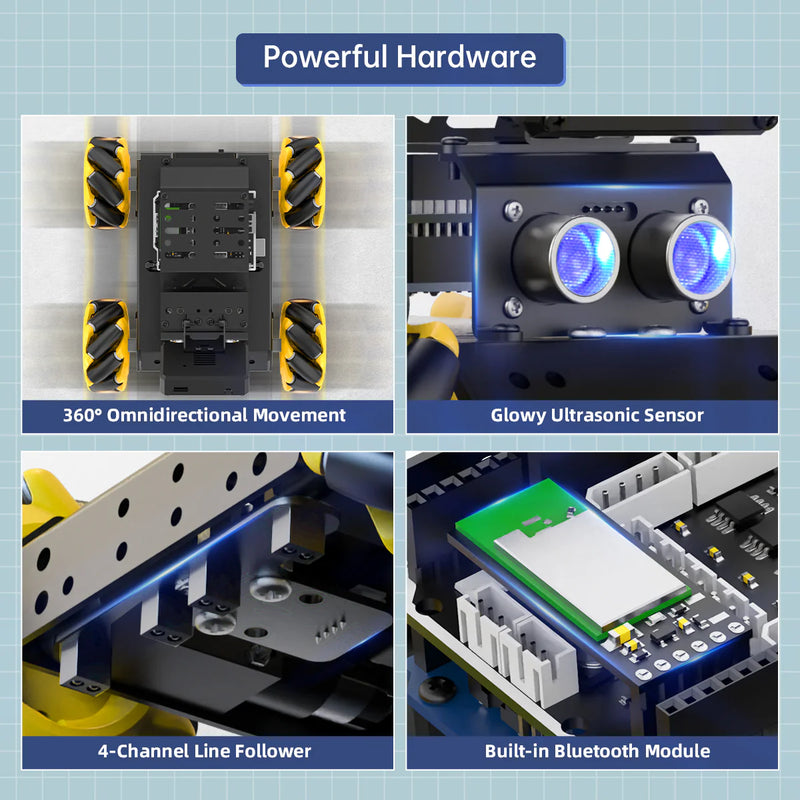 Powerful Hardware

360° Omnidirectional Movement

Glowy Ultrasonic Sensor

4-Channel Line Follower

Built-in Bluetooth Module