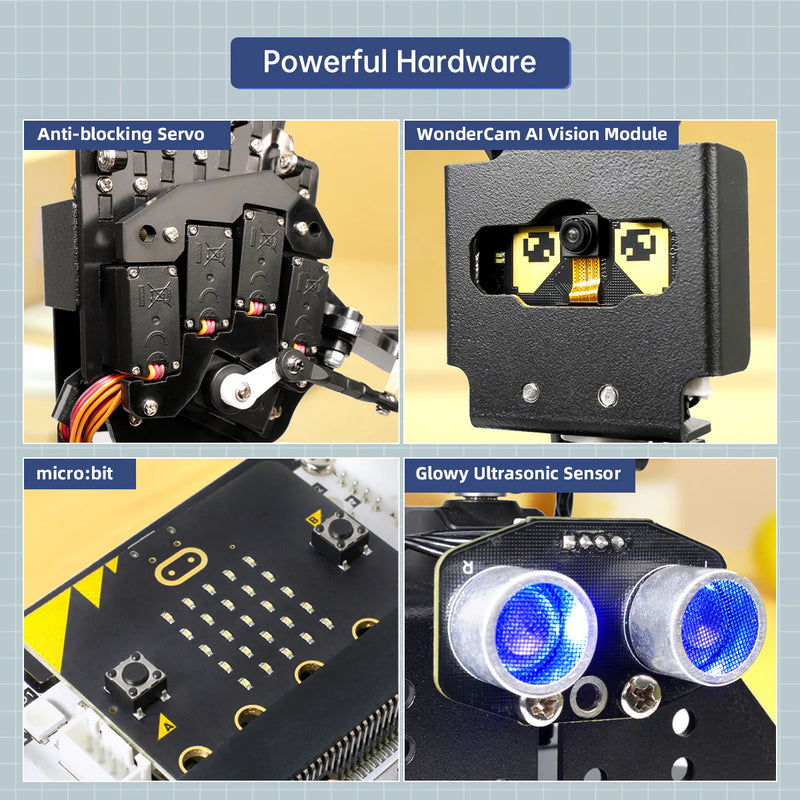 Powerful Hardware

Anti-blocking Servo

WonderCam AI Vision Module

micro:bit

B

A

Glowy Ultrasonic Sensor

R