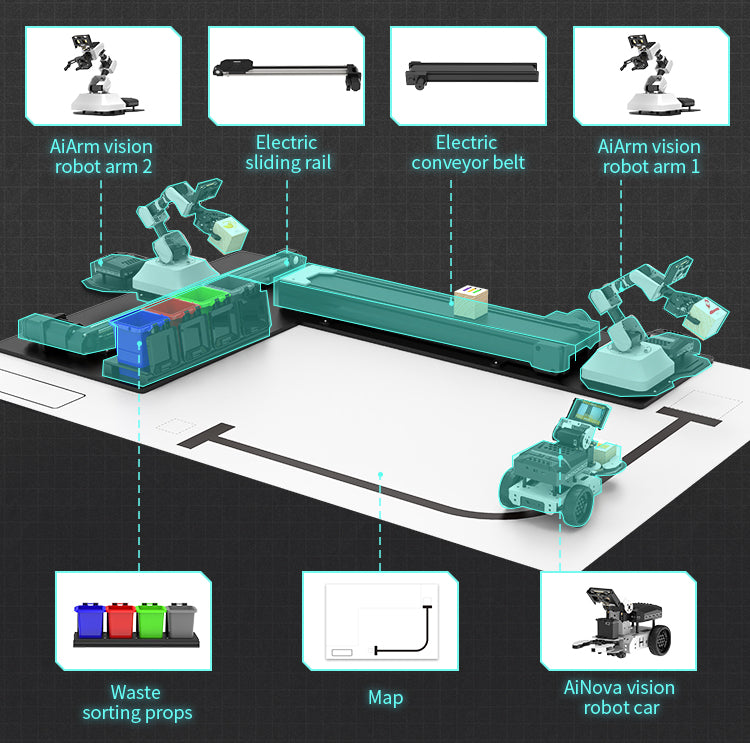 AiArm vision robot arm 2

Electric sliding rail

Electric conveyor belt

AiArm vision robot arm 1

Waste sorting props

Map

AiNova vision robot car