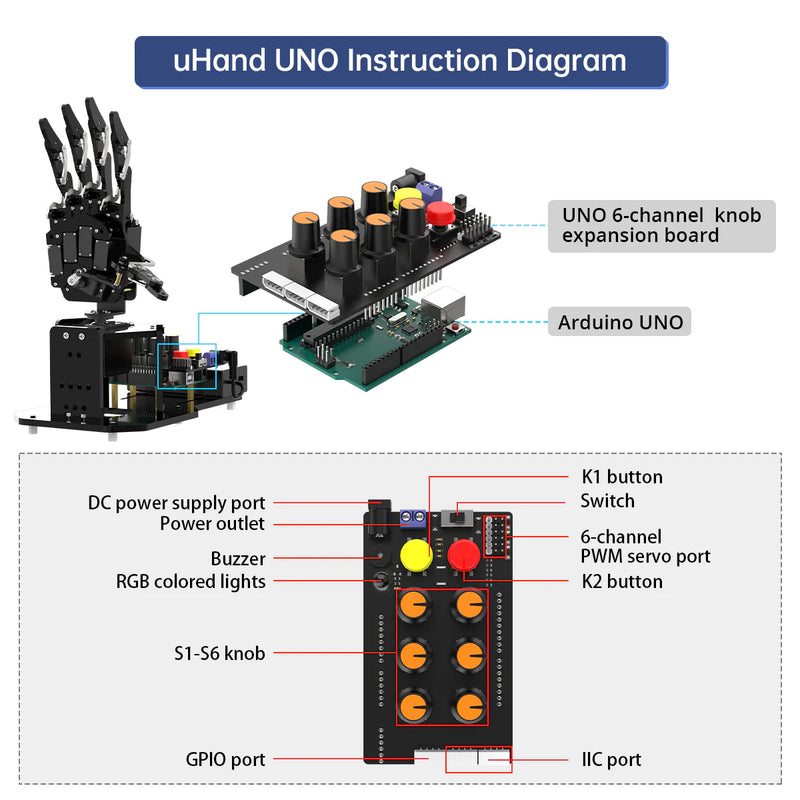 uHand UNO Instruction Diagram

UNO 6-channel knob expansion board

Arduino UNO

DC power supply port
Power outlet
Buzzer
RGB colored lights
S1-S6 knob
GPIO port

K1 button
Switch
6-channel PWM servo port
K2 button
IIC port