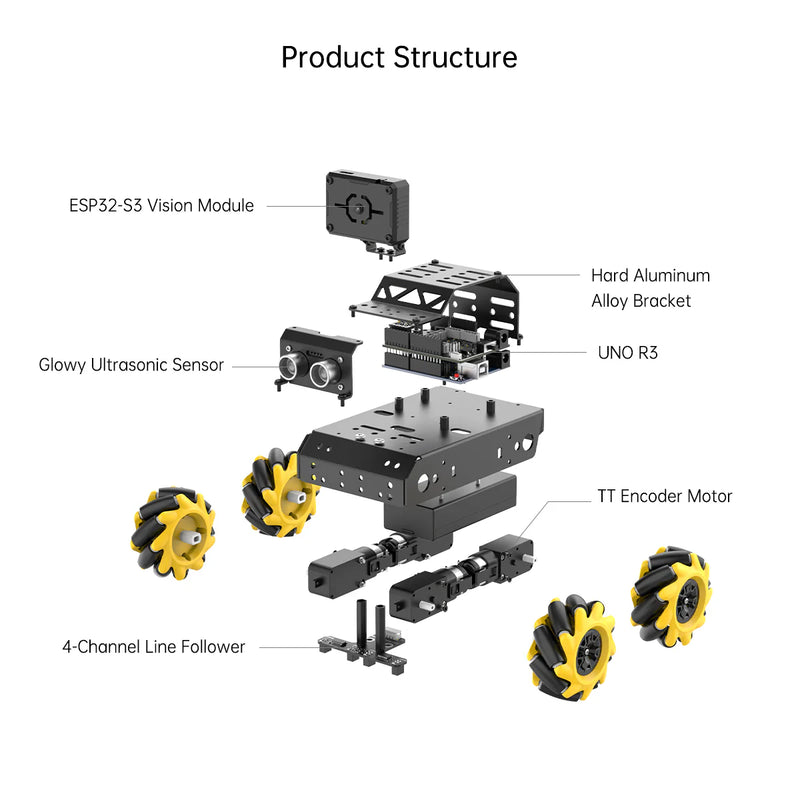 Product Structure

ESP32-S3 Vision Module

Hard Aluminum Alloy Bracket

Glowy Ultrasonic Sensor

UNO R3

TT Encoder Motor

4-Channel Line Follower