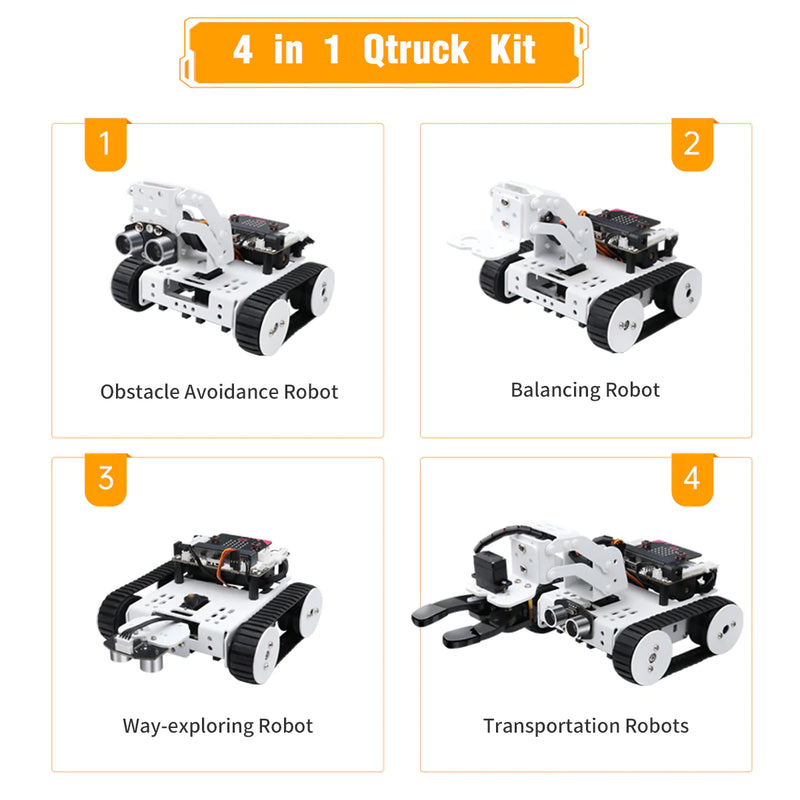 4 in 1 Qtruck Kit

1

Obstacle Avoidance Robot

2

Balancing Robot

3

Way-exploring Robot

4

Transportation Robots