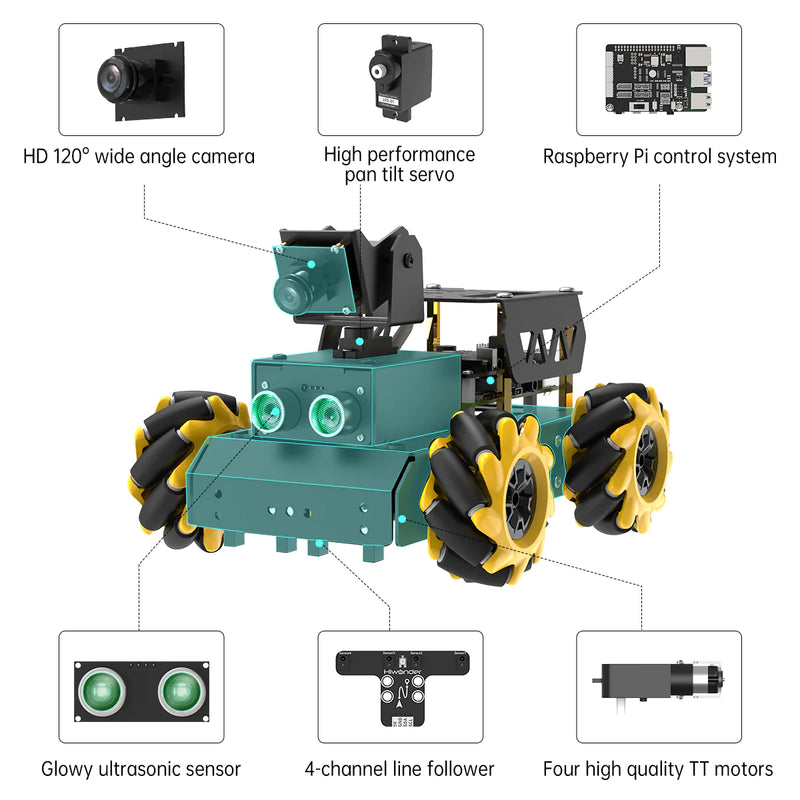 HD 120° wide angle camera

High performance pan tilt servo

Raspberry Pi control system

Hiwonder

Glowy ultrasonic sensor

4-channel line follower

Four high quality TT motors