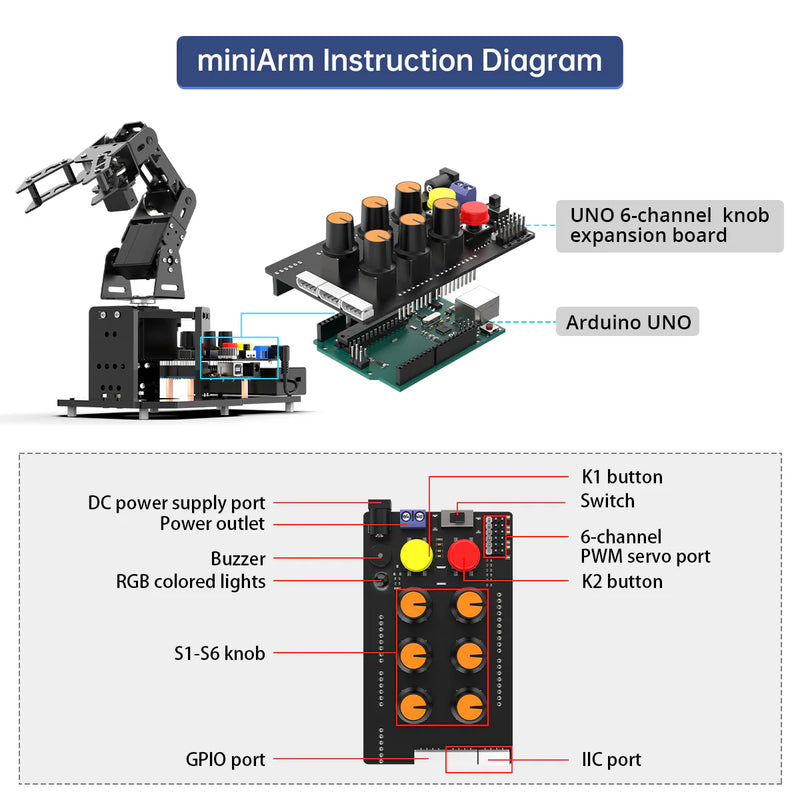 miniArm Instruction Diagram

UNO 6-channel knob expansion board

Arduino UNO

DC power supply port
Power outlet
Buzzer
RGB colored lights
S1-S6 knob
GPIO port

K1 button
Switch
6-channel PWM servo port
K2 button
IIC port