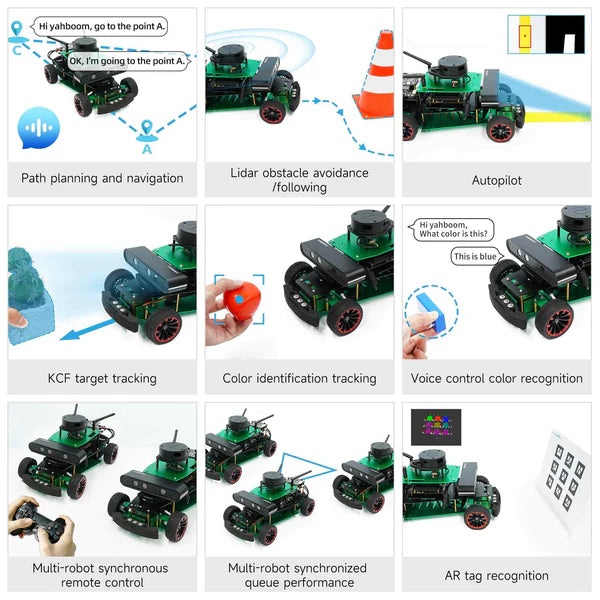 Hi yahboom, go to the point A.

C

OK, I'm going to the point A.

A

Path planning and navigation

Lidar obstacle avoidance /following

Autopilot

KCF target tracking

Color identification tracking

Hi yahboom, What color is this?

This is blue

Voice control color recognition

Multi-robot synchronous remote control

Multi-robot synchronized queue performance

AR tag recognition