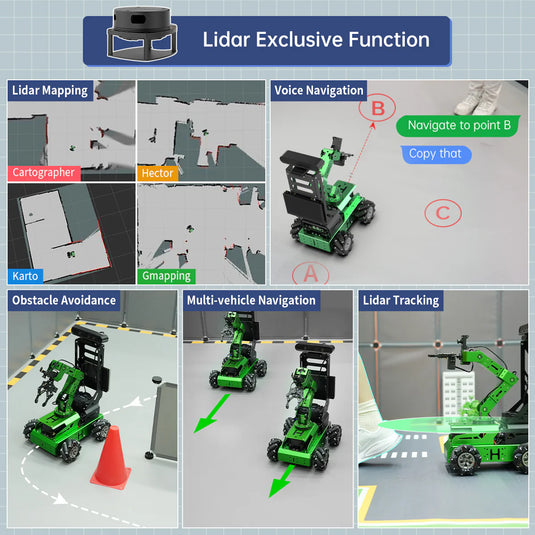 Lidar Exclusive Function

Lidar Mapping

Cartographer

Hector

Karto

Gmapping

Voice Navigation

B

Navigate to point B

Copy that

C

A

Obstacle Avoidance

Multi-vehicle Navigation

Lidar Tracking

H