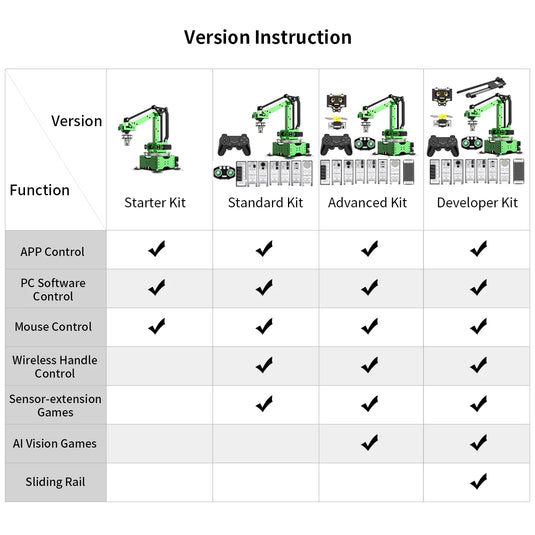 Version Instruction

| Version / Function | Starter Kit | Standard Kit | Advanced Kit | Developer Kit |
|---|---|---|---|---|
| APP Control | ✔ | ✔ | ✔ | ✔ |
| PC Software Control | ✔ | ✔ | ✔ | ✔ |
| Mouse Control | ✔ | ✔ | ✔ | ✔ |
| Wireless Handle Control | | ✔ | ✔ | ✔ |
| Sensor-extension Games | | ✔ | ✔ | ✔ |
| AI Vision Games | | | ✔ | ✔ |
| Sliding Rail | | | | ✔ |