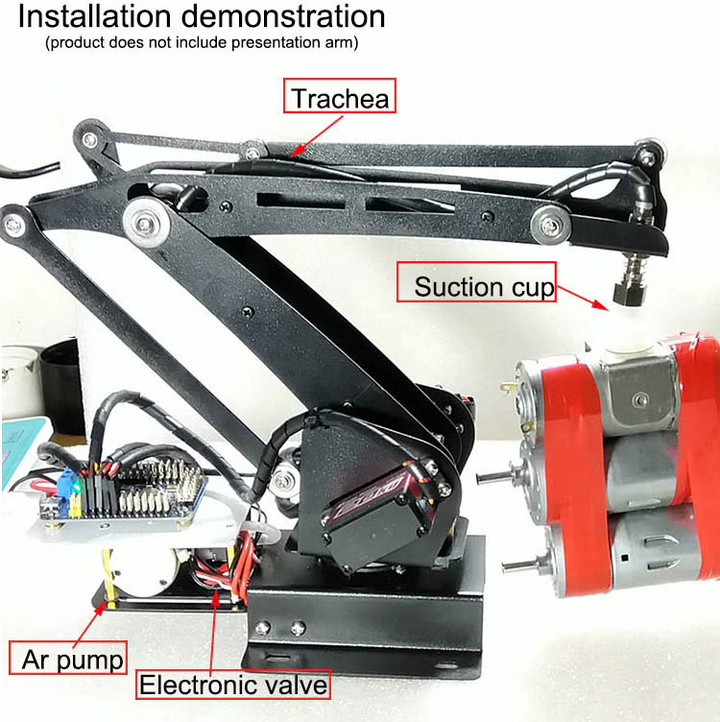 Installation demonstration
(product does not include presentation arm)

Trachea

Suction cup

Ar pump

Electronic valve